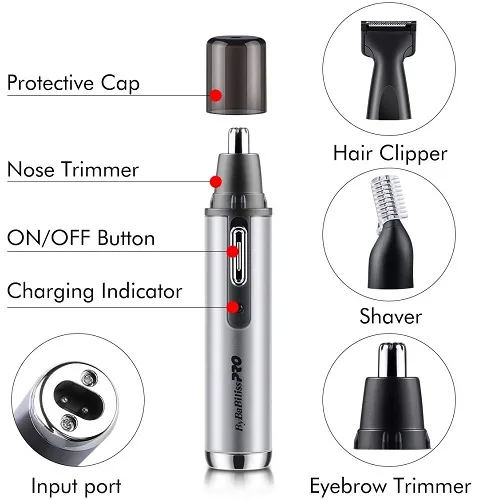 Protective Cap

Nose Trimmer

ON/OFF Button

Charging Indicator

ByBaBilissPRO

Input port

Hair Clipper

Shaver

Eyebrow Trimmer